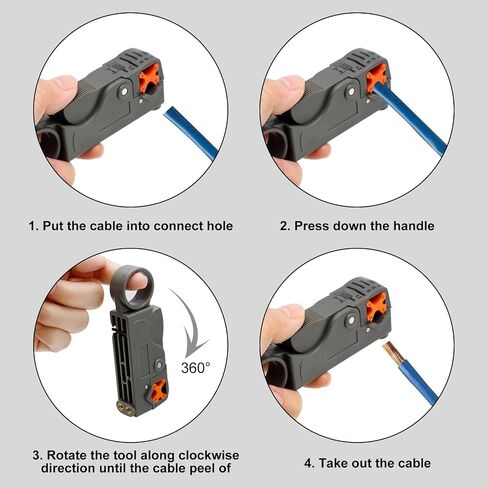 1. Put the cable into connect hole

2. Press down the handle

360°

3. Rotate the tool along clockwise direction until the cable peel of

4. Take out the cable