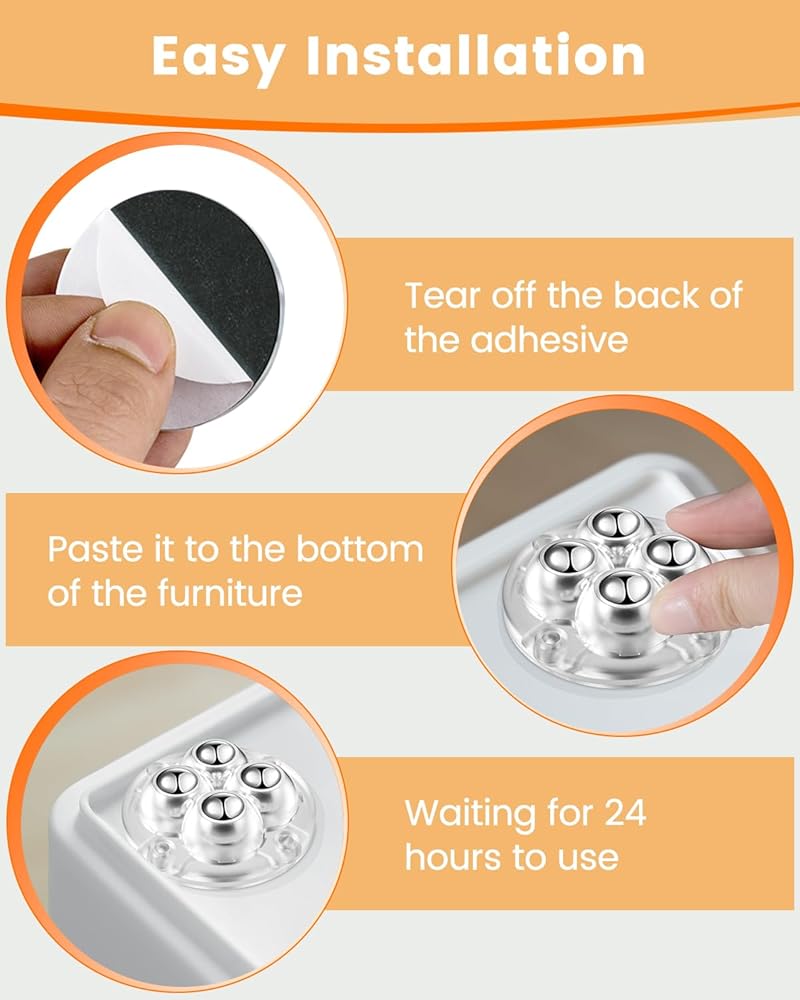 Easy Installation

Tear off the back of the adhesive

Paste it to the bottom of the furniture

Waiting for 24 hours to use