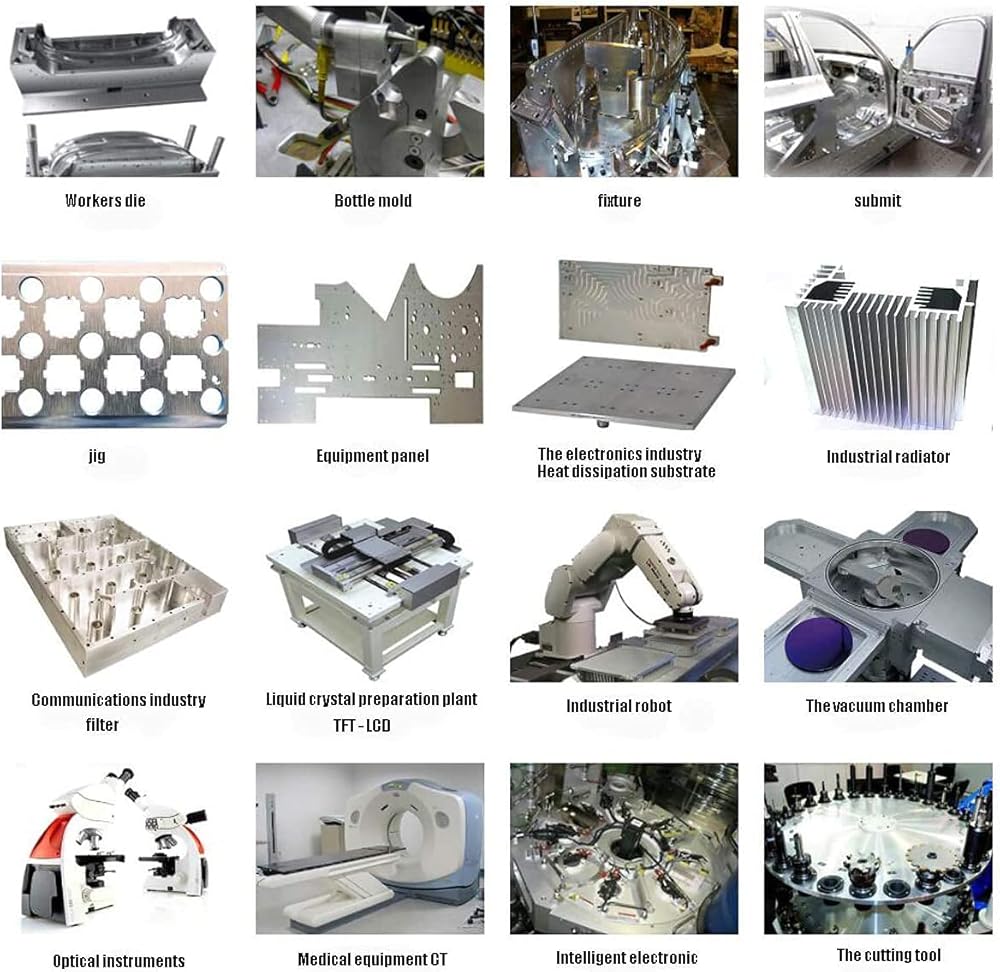 Workers die

Bottle mold

fixture

submit

jig

Equipment panel

The electronics industry
Heat dissipation substrate

Industrial radiator

Communications industry
filter

Liquid crystal preparation plant
TFT - LCD

Industrial robot

The vacuum chamber

Optical instruments

Medical equipment CT

Intelligent electronic

The cutting tool