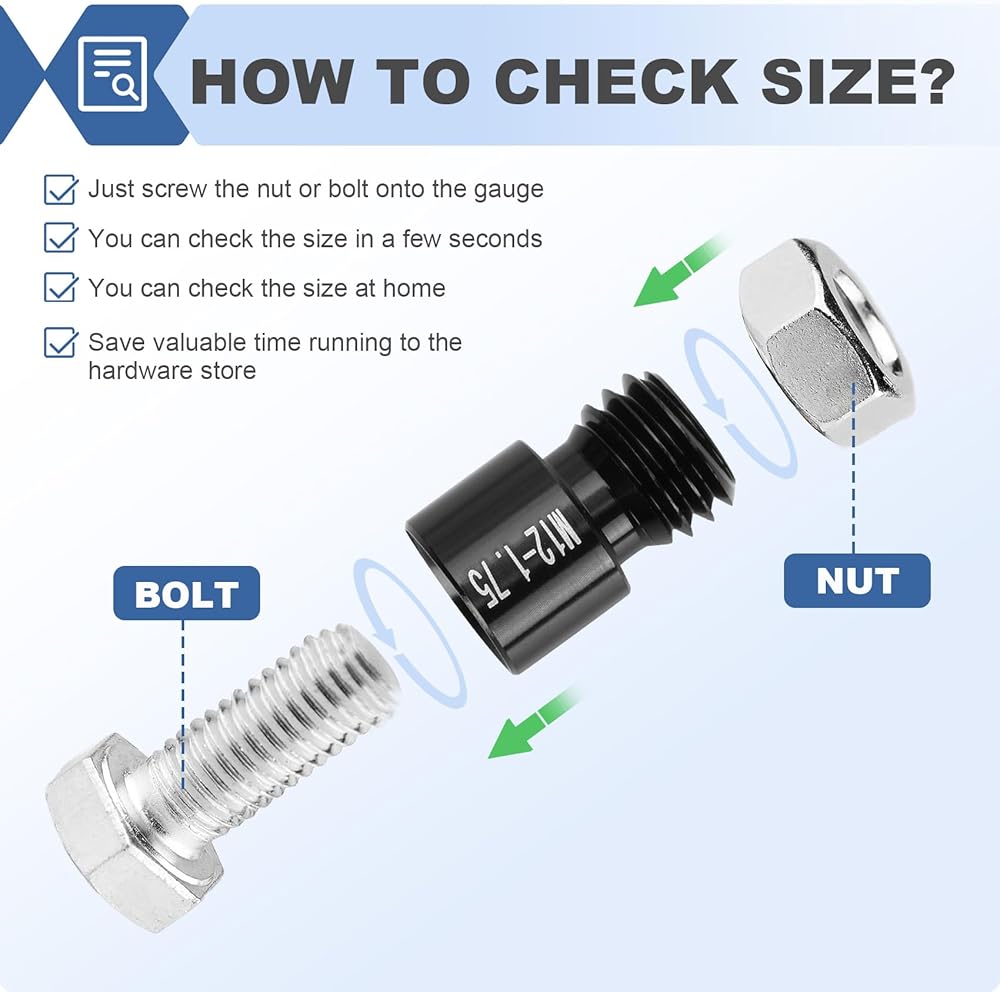 HOW TO CHECK SIZE?

Just screw the nut or bolt onto the gauge

You can check the size in a few seconds

You can check the size at home

Save valuable time running to the hardware store

M12-1.75

NUT

BOLT