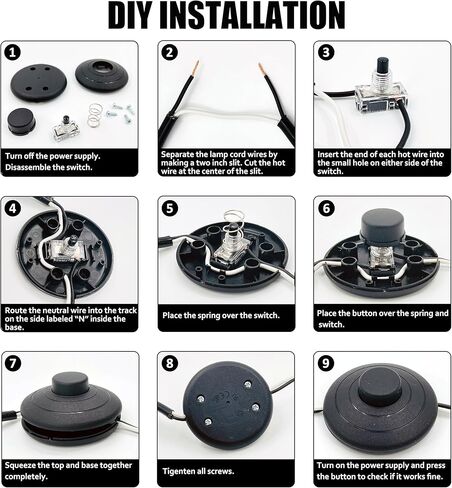 DIY INSTALLATION

1
Turn off the power supply. Disassemble the switch.

2
Separate the lamp cord wires by making a two inch slit. Cut the hot wire at the center of the slit.

3
Insert the end of each hot wire into the small hole on either side of the switch.

4
Route the neutral wire into the track on the side labeled "N" inside the base.

5
Place the spring over the switch.

6
Place the button over the spring and switch.

7
Squeeze the top and base together completely.

8
Tigenten all screws.

9
Turn on the power supply and press the button to check if it works fine.