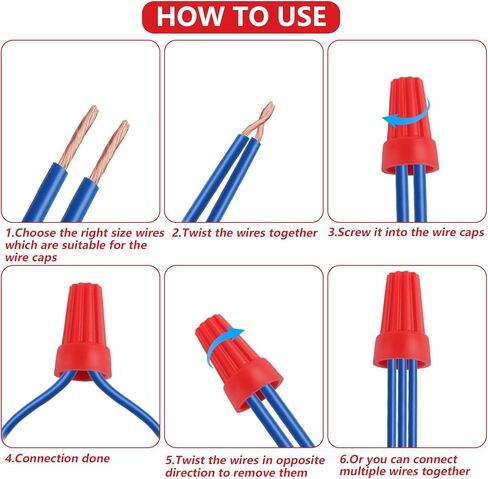 HOW TO USE

1.Choose the right size wires which are suitable for the wire caps

2.Twist the wires together

3.Screw it into the wire caps

4.Connection done

5.Twist the wires in opposite direction to remove them

6.Or you can connect multiple wires together