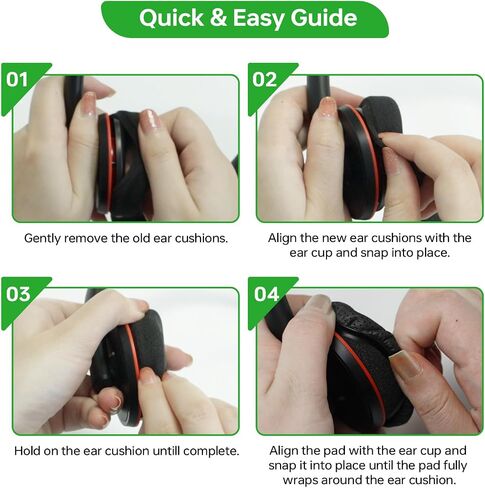 Quick & Easy Guide

01

Gently remove the old ear cushions.

02

Align the new ear cushions with the ear cup and snap into place.

03

Hold on the ear cushion untill complete.

04

Align the pad with the ear cup and snap it into place until the pad fully wraps around the ear cushion.