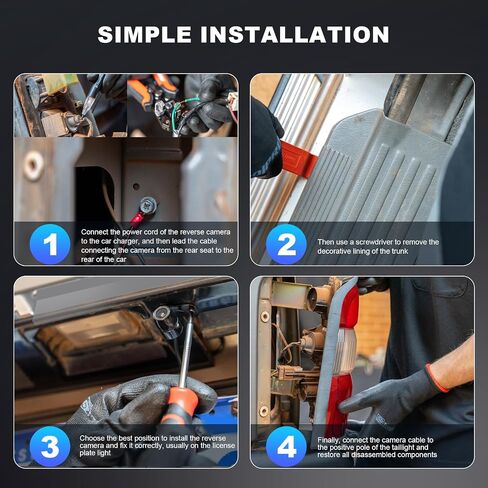 SIMPLE INSTALLATION

1
Connect the power cord of the reverse camera to the car charger, and then lead the cable connecting the camera from the rear seat to the rear of the car

2
Then use a screwdriver to remove the decorative lining of the trunk

3
Choose the best position to install the reverse camera and fix it correctly, usually on the license plate light

4
Finally, connect the camera cable to the positive pole of the taillight and restore all disassembled components