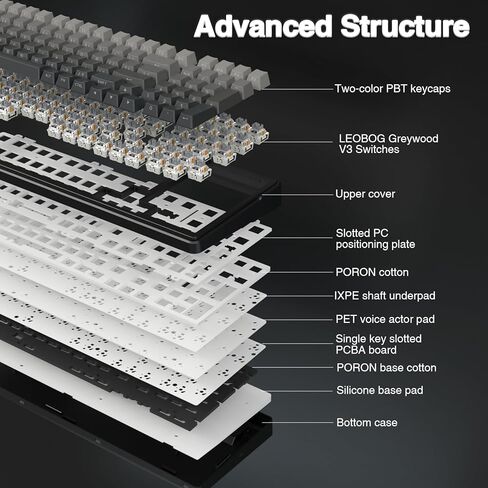 Advanced Structure

Two-color PBT keycaps

LEOBOG Greywood V3 Switches

Upper cover

Slotted PC positioning plate

PORON cotton

IXPE shaft underpad

PET voice actor pad

Single key slotted PCBA board

PORON base cotton

Silicone base pad

Bottom case