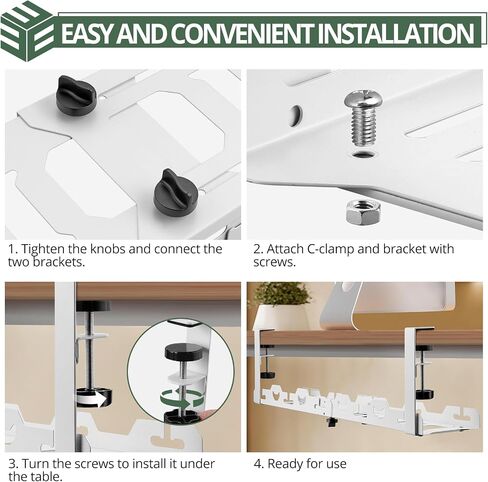 EASY AND CONVENIENT INSTALLATION

1. Tighten the knobs and connect the two brackets.

2. Attach C-clamp and bracket with screws.

3. Turn the screws to install it under the table.

4. Ready for use