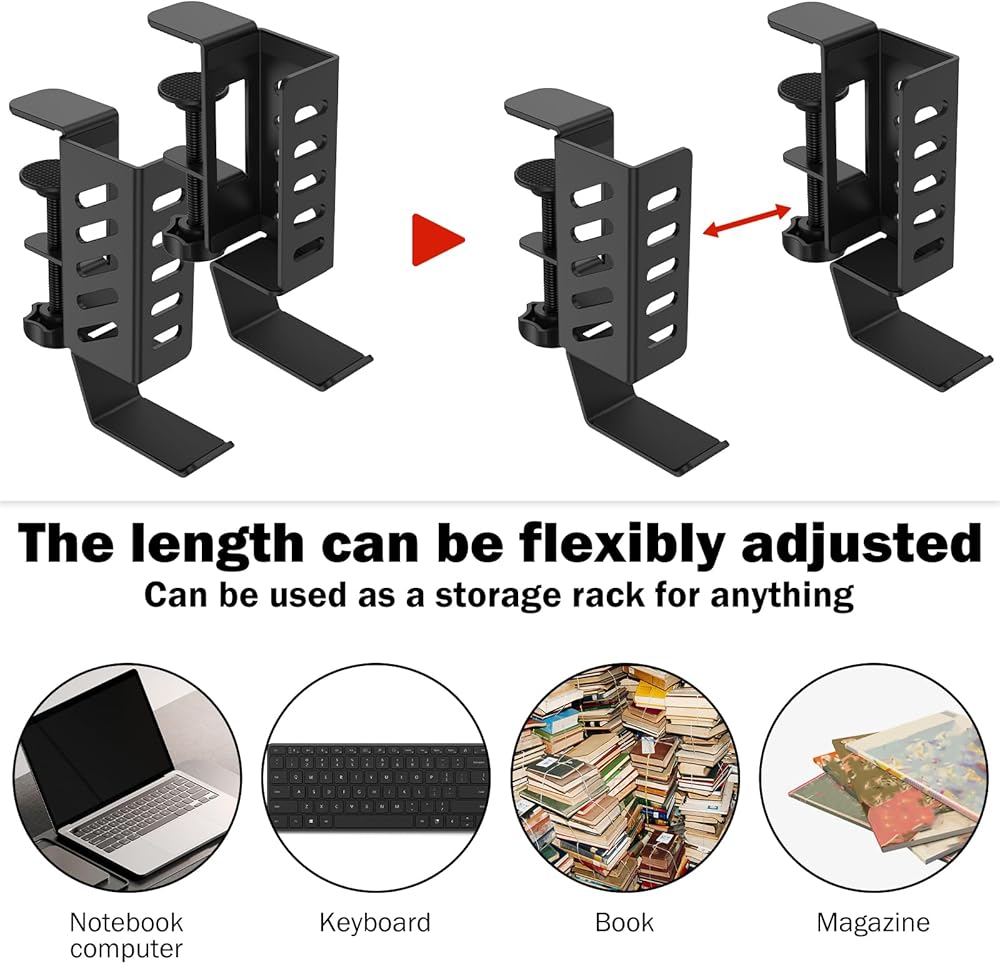 The length can be flexibly adjusted
Can be used as a storage rack for anything

Notebook computer

Keyboard

Book

Magazine