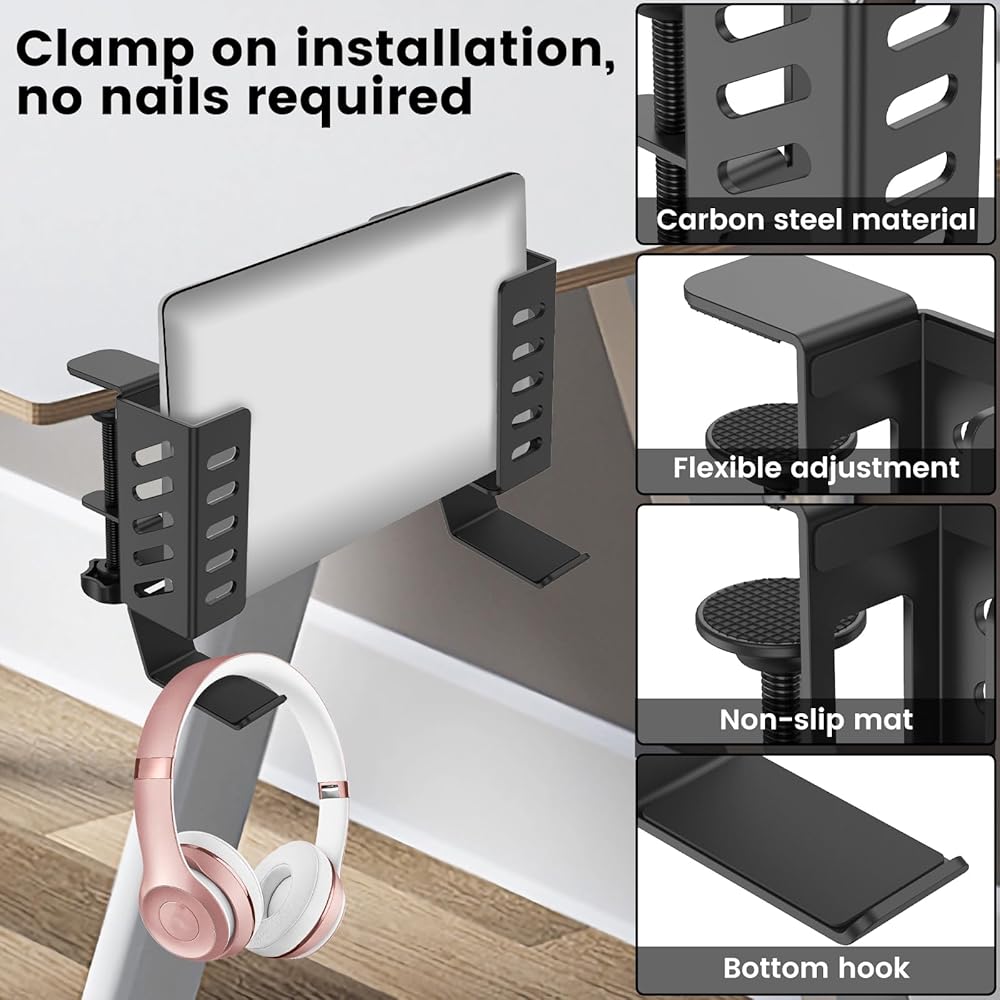 Clamp on installation, no nails required

Carbon steel material

Flexible adjustment

Non-slip mat

Bottom hook