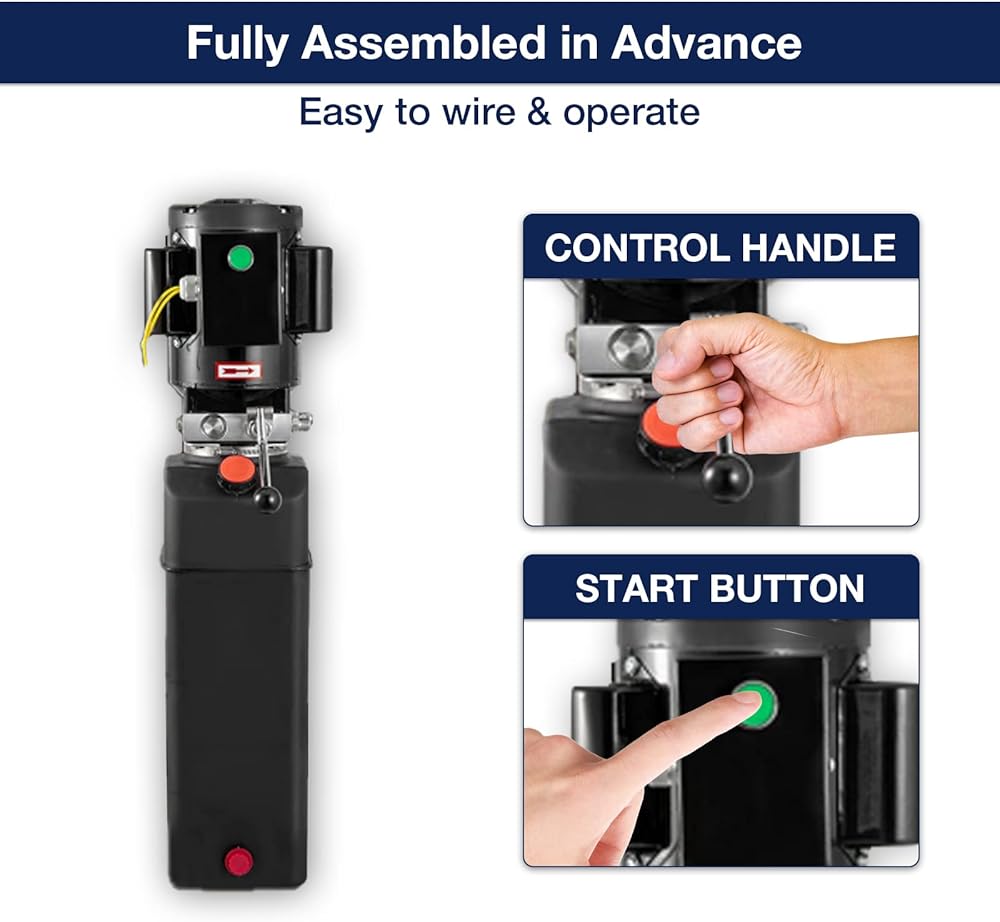 Fully Assembled in Advance

Easy to wire & operate

CONTROL HANDLE

START BUTTON