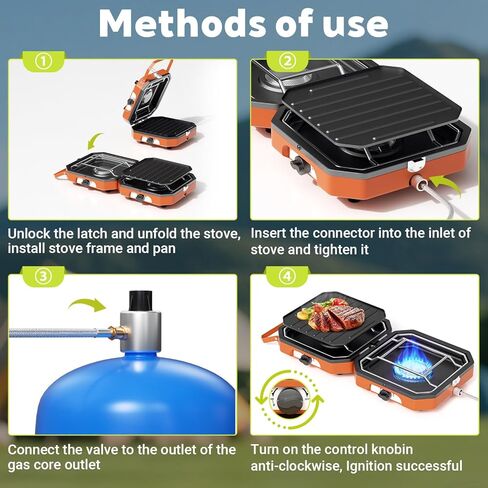 Methods of use

①

Unlock the latch and unfold the stove, install stove frame and pan

②

Insert the connector into the inlet of stove and tighten it

③

Connect the valve to the outlet of the gas core outlet

④

Turn on the control knobin anti-clockwise, Ignition successful