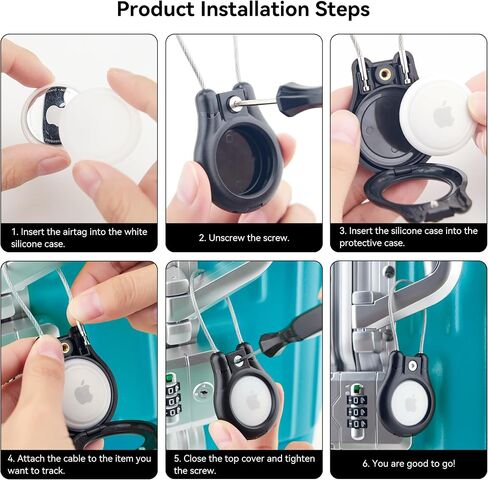 Product Installation Steps

1. Insert the airtag into the white silicone case.

2. Unscrew the screw.

3. Insert the silicone case into the protective case.

4. Attach the cable to the item you want to track.

5. Close the top cover and tighten the screw.

6. You are good to go!