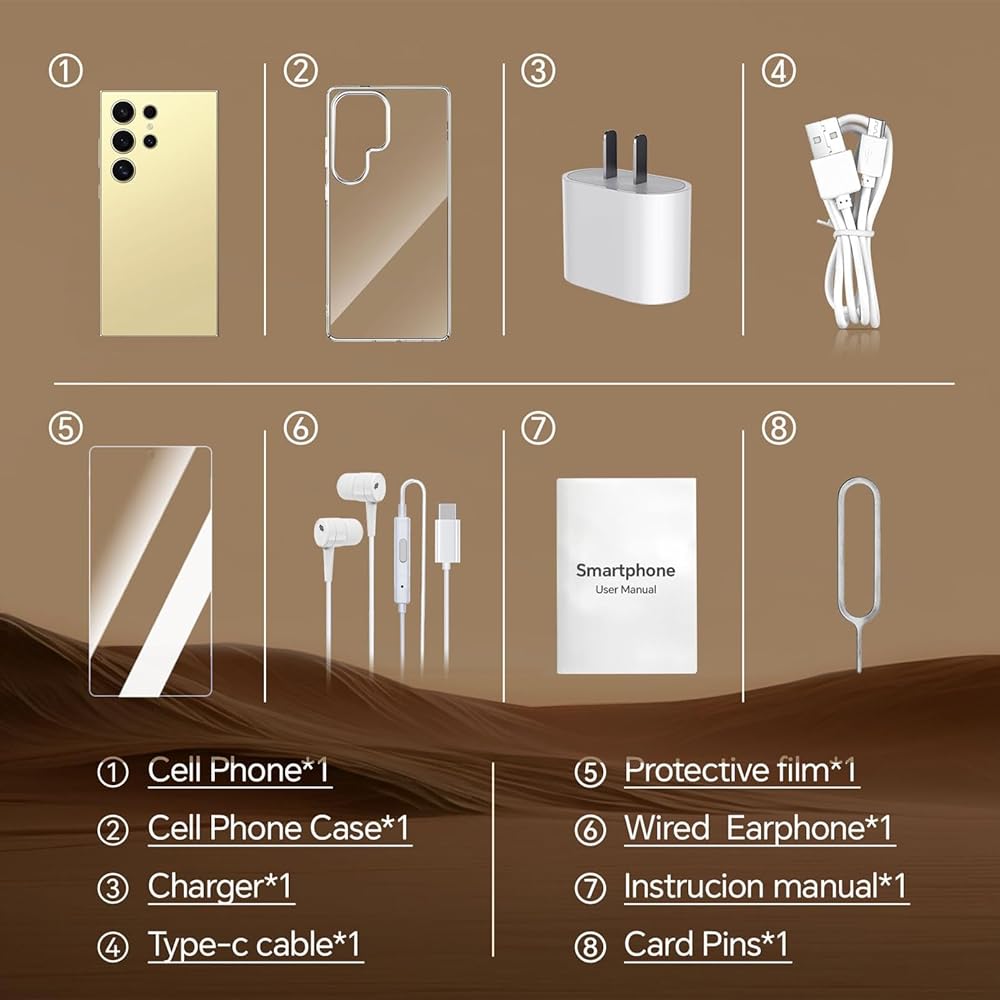 ①

②

③

④

⑤

⑥

⑦

Smartphone
User Manual

⑧

① Cell Phone*1
② Cell Phone Case*1
③ Charger*1
④ Type-c cable*1

⑤ Protective film*1
⑥ Wired Earphone*1
⑦ Instrucion manual*1
⑧ Card Pins*1