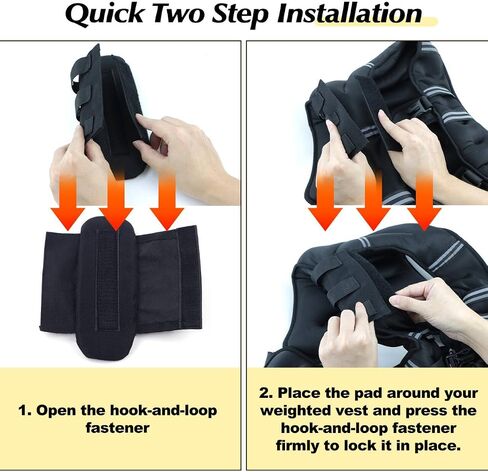 Quick Two Step Installation

1. Open the hook-and-loop fastener

2. Place the pad around your weighted vest and press the hook-and-loop fastener firmly to lock it in place.