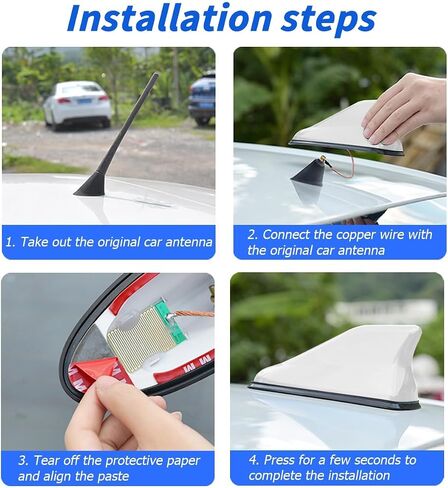 Installation steps

1. Take out the original car antenna

2. Connect the copper wire with the original car antenna

3. Tear off the protective paper and align the paste

4. Press for a few seconds to complete the installation