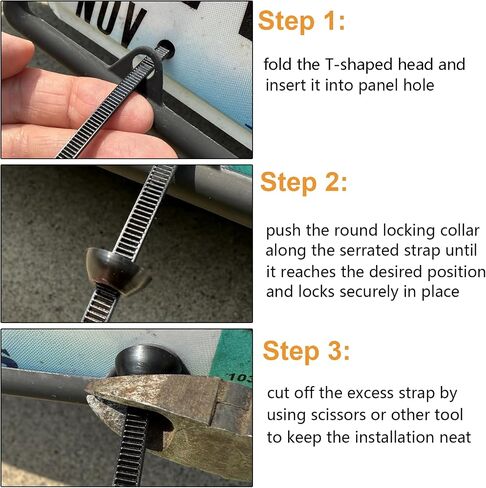 Step 1:

fold the T-shaped head and insert it into panel hole

Step 2:

push the round locking collar along the serrated strap until it reaches the desired position and locks securely in place

Step 3:

cut off the excess strap by using scissors or other tool to keep the installation neat