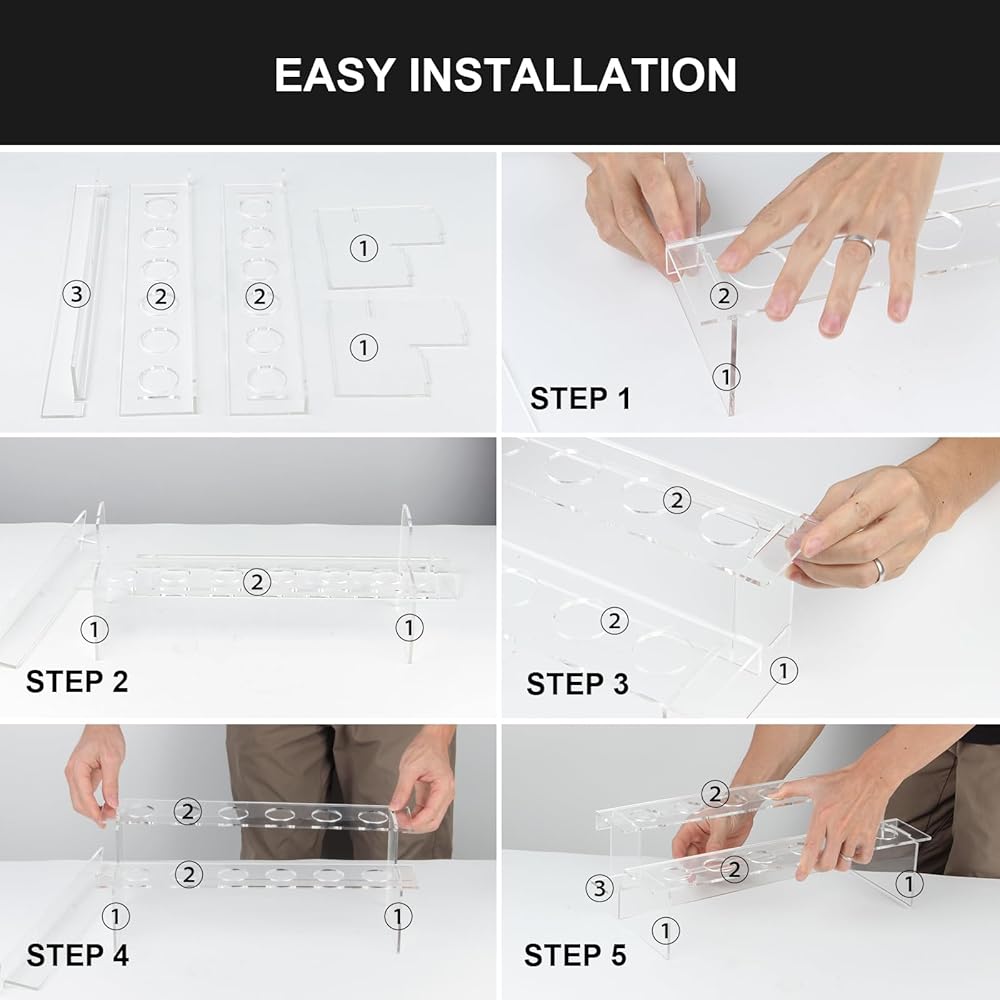 EASY INSTALLATION

3
2
2
1
1

2
1
STEP 1

2
1
1
STEP 2

2
2
1
STEP 3

2
2
1
1
STEP 4

2
2
3
1
1
STEP 5