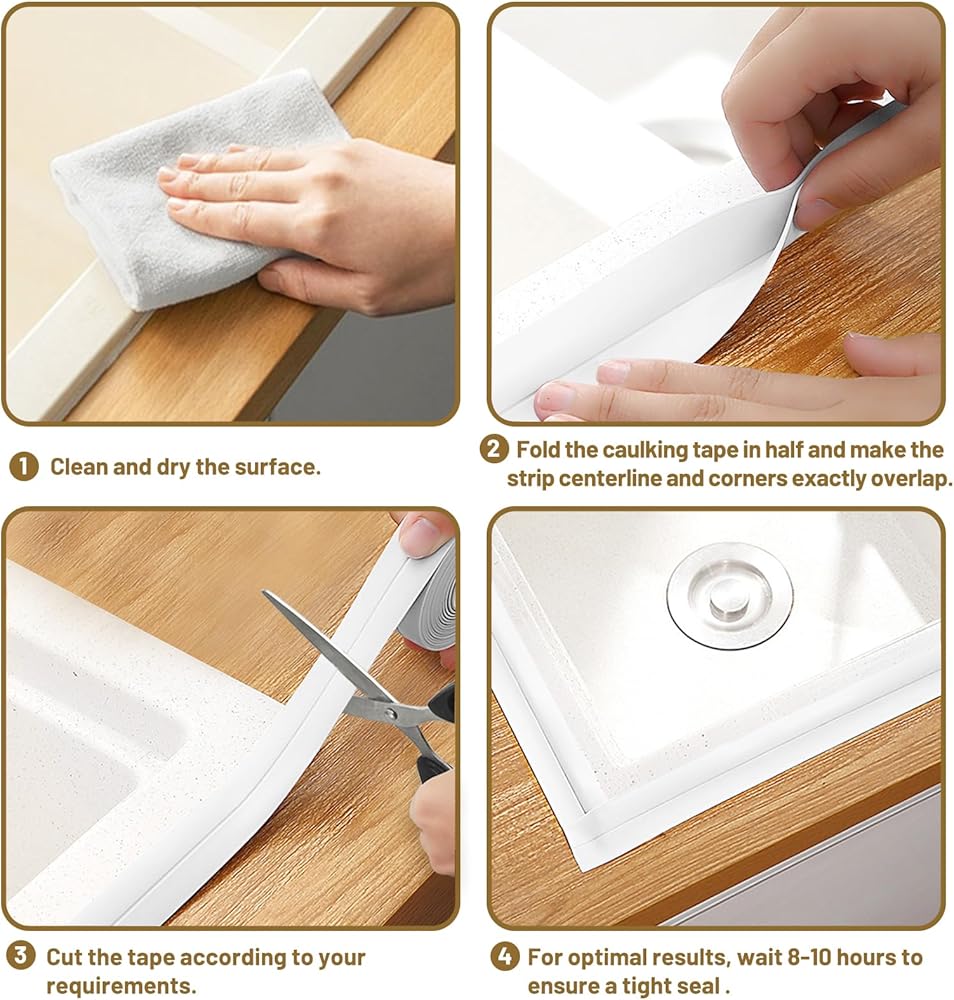 1 Clean and dry the surface.

2 Fold the caulking tape in half and make the strip centerline and corners exactly overlap.

3 Cut the tape according to your requirements.

4 For optimal results, wait 8-10 hours to ensure a tight seal .