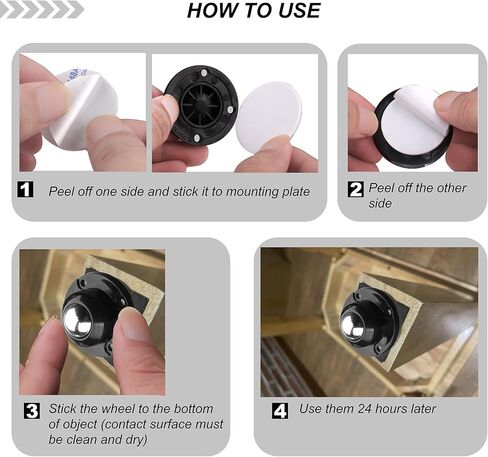 HOW TO USE

1 Peel off one side and stick it to mounting plate

2 Peel off the other side

3 Stick the wheel to the bottom of object (contact surface must be clean and dry)

4 Use them 24 hours later