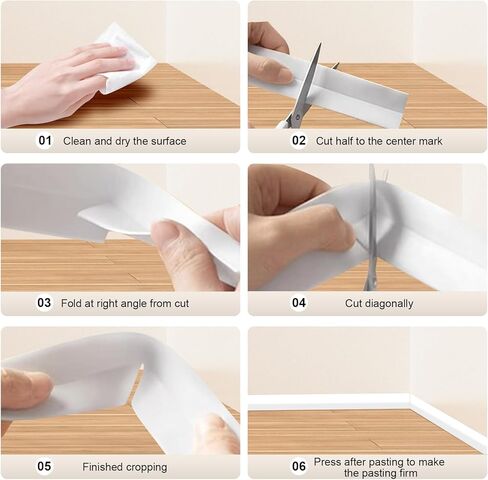 01 Clean and dry the surface

02 Cut half to the center mark

03 Fold at right angle from cut

04 Cut diagonally

05 Finished cropping

06 Press after pasting to make the pasting firm