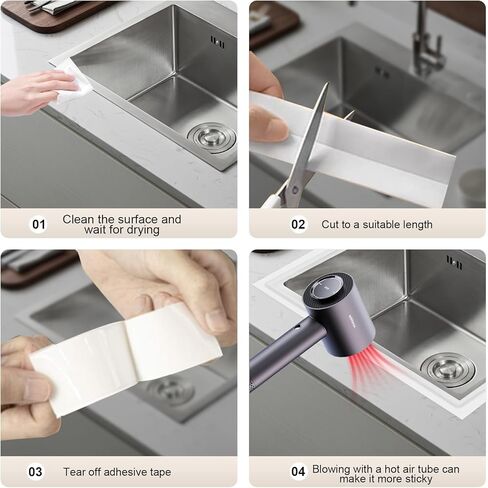 01 Clean the surface and wait for drying

02 Cut to a suitable length

03 Tear off adhesive tape

04 Blowing with a hot air tube can make it more sticky