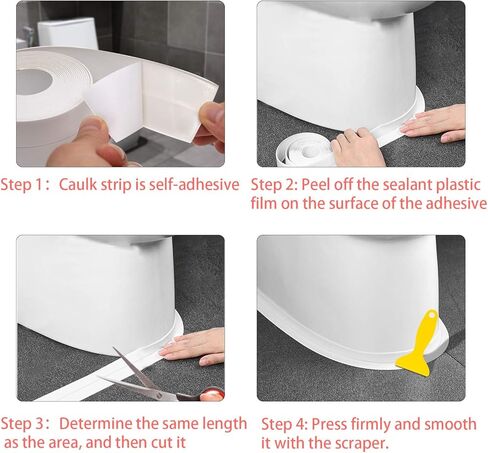 Step 1： Caulk strip is self-adhesive

Step 2: Peel off the sealant plastic film on the surface of the adhesive

Step 3： Determine the same length as the area, and then cut it

Step 4: Press firmly and smooth it with the scraper.