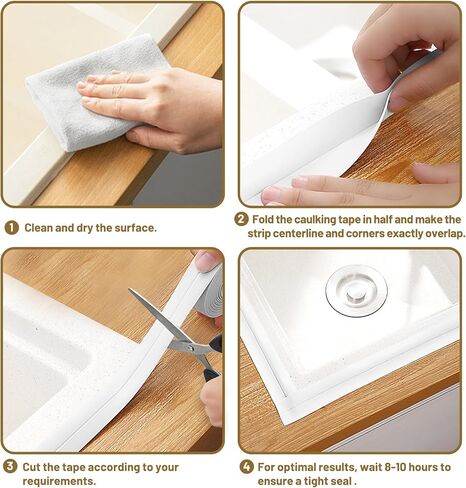 1 Clean and dry the surface.

2 Fold the caulking tape in half and make the strip centerline and corners exactly overlap.

3 Cut the tape according to your requirements.

4 For optimal results, wait 8-10 hours to ensure a tight seal .