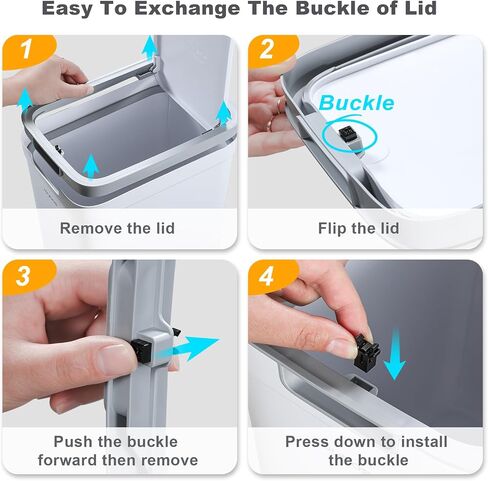 Easy To Exchange The Buckle of Lid

1

Remove the lid

2

Buckle

Flip the lid

3

Push the buckle forward then remove

4

Press down to install the buckle