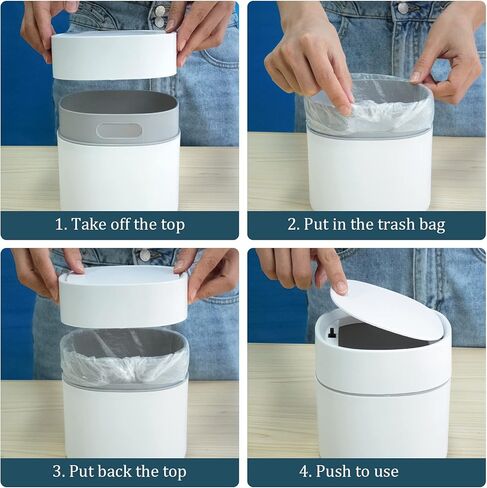 1. Take off the top

2. Put in the trash bag

3. Put back the top

4. Push to use