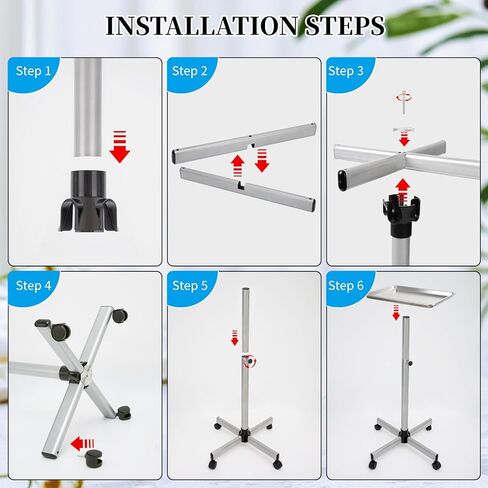 INSTALLATION STEPS

Step 1

Step 2

Step 3

Step 4

Step 5

Step 6