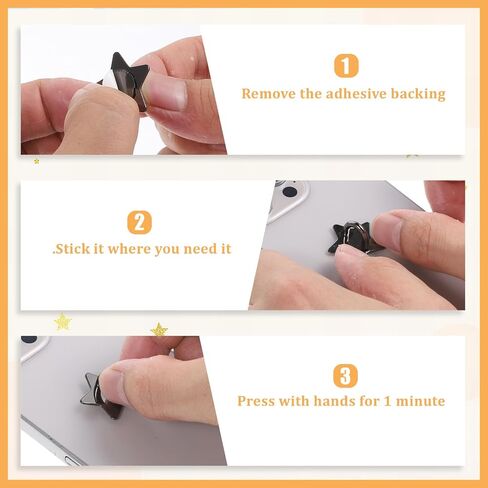 1
Remove the adhesive backing

2
.Stick it where you need it

3
Press with hands for 1 minute