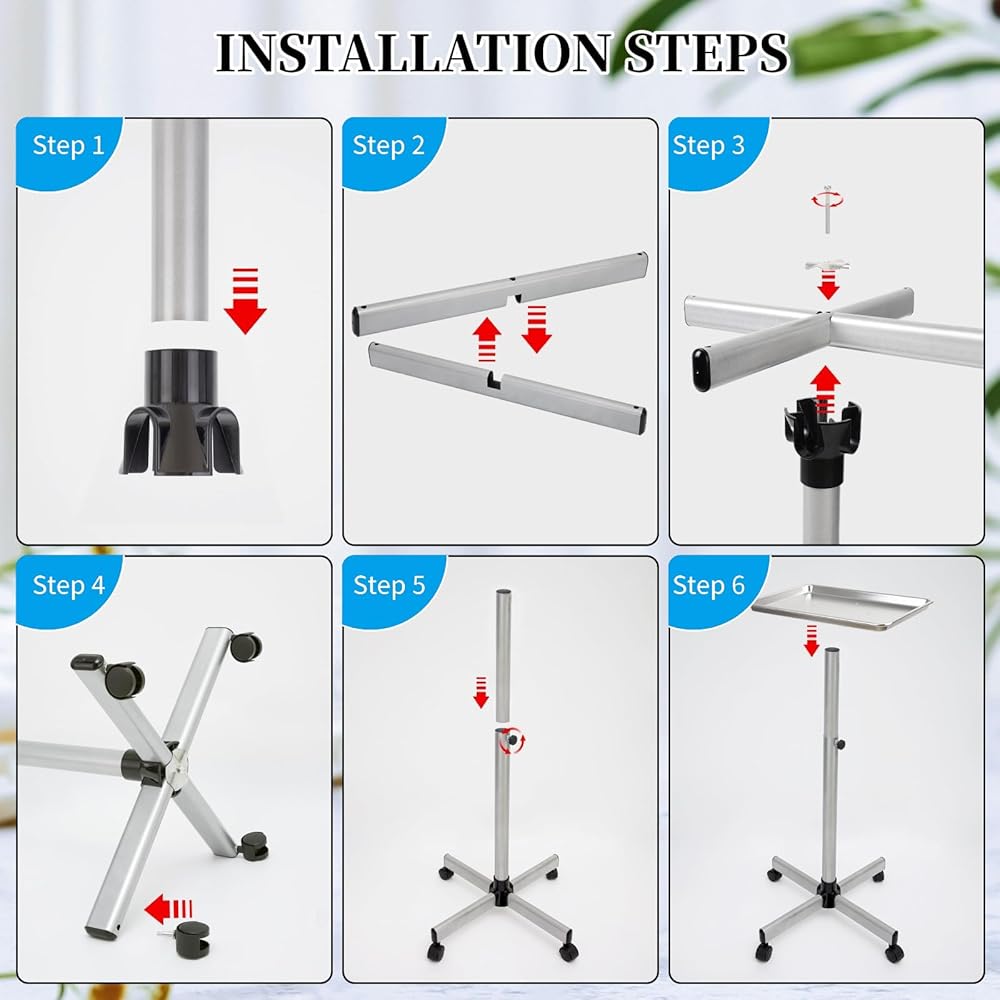 INSTALLATION STEPS

Step 1

Step 2

Step 3

Step 4

Step 5

Step 6