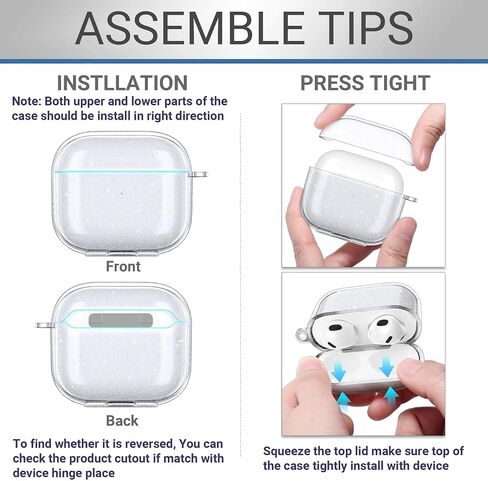 ASSEMBLE TIPS

INSTLLATION

Note: Both upper and lower parts of the case should be install in right direction

Front

Back

To find whether it is reversed, You can check the product cutout if match with device hinge place

PRESS TIGHT

Squeeze the top lid make sure top of the case tightly install with device