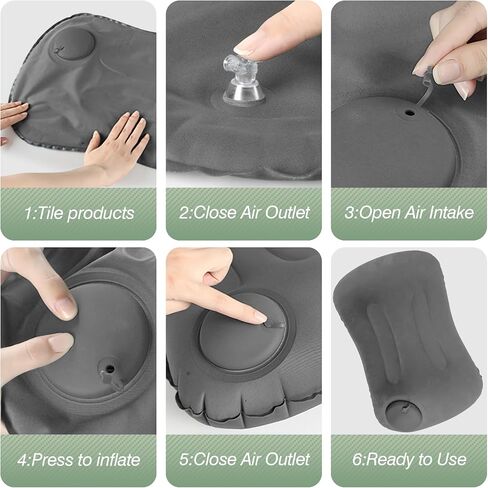 1:Tile products

2:Close Air Outlet

3:Open Air Intake

4:Press to inflate

5:Close Air Outlet

6:Ready to Use