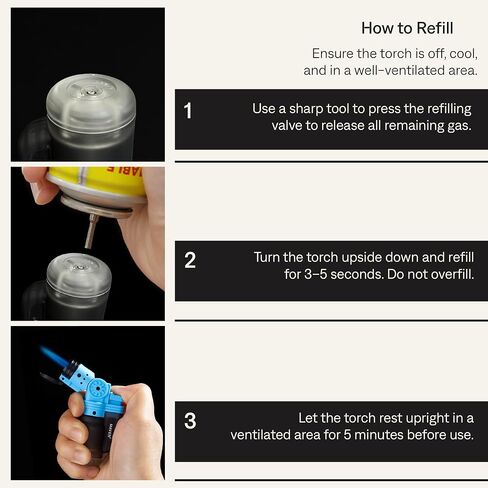 How to Refill

Ensure the torch is off, cool, and in a well-ventilated area.

1 Use a sharp tool to press the refilling valve to release all remaining gas.

2 Turn the torch upside down and refill for 3–5 seconds. Do not overfill.

3 Let the torch rest upright in a ventilated area for 5 minutes before use.