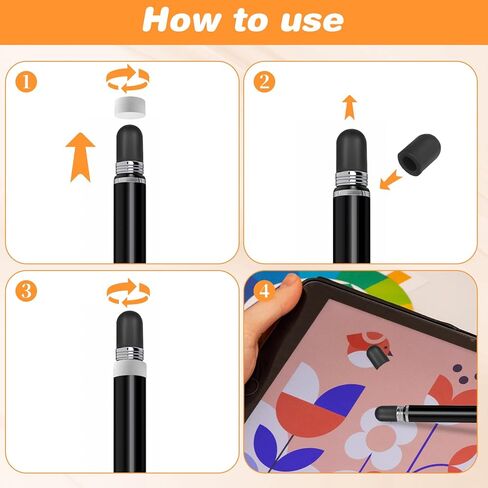 How to use

1

2

3

4