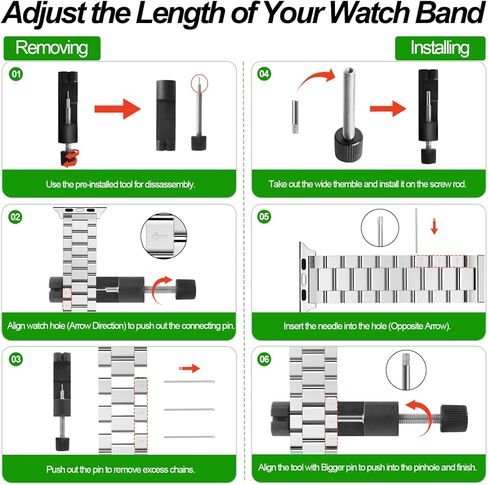 Adjust the Length of Your Watch Band

Removing

01

Use the pre-installed tool for dissassembly.

02

Align watch hole (Arrow Direction) to push out the connecting pin.

03

Push out the pin to remove excess chains.

Installing

04

Take out the wide themble and install it on the screw rod.

05

Insert the needle into the hole (Opposite Arrow).

06

Align the tool with Bigger pin to push into the pinhole and finish.