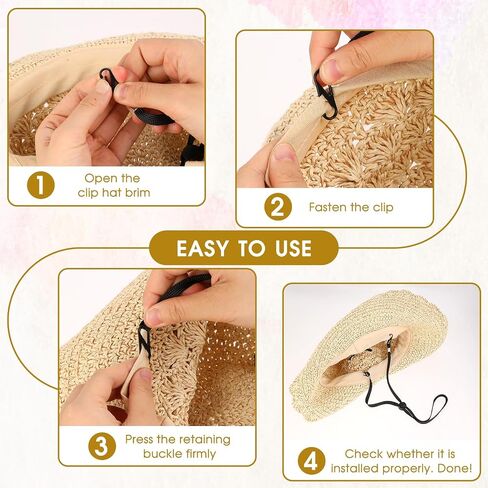 1 Open the clip hat brim

2 Fasten the clip

EASY TO USE

3 Press the retaining buckle firmly

4 Check whether it is installed properly. Done!