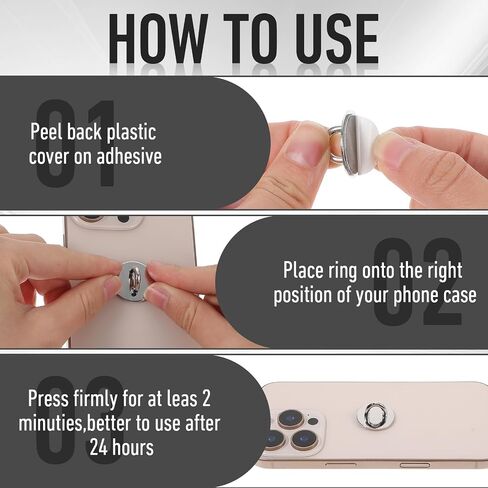 HOW TO USE

01

Peel back plastic cover on adhesive

02

Place ring onto the right position of your phone case

03

Press firmly for at leas 2 minuties,better to use after 24 hours