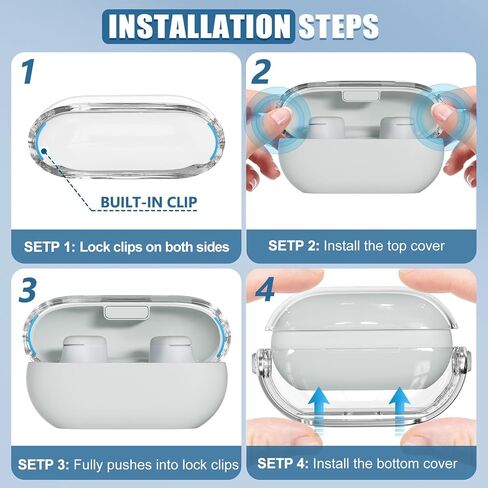 INSTALLATION STEPS

1

BUILT-IN CLIP

SETP 1: Lock clips on both sides

2

SETP 2: Install the top cover

3

SETP 3: Fully pushes into lock clips

4

SETP 4: Install the bottom cover