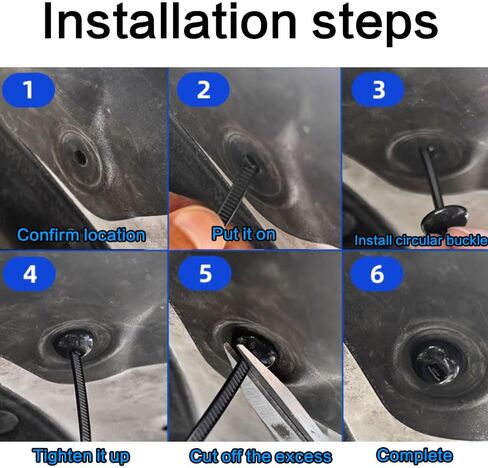 Installation steps

1

Confirm location

2

Put it on

3

Install circular buckle

4

Tighten it up

5

Cut off the excess

6

Complete