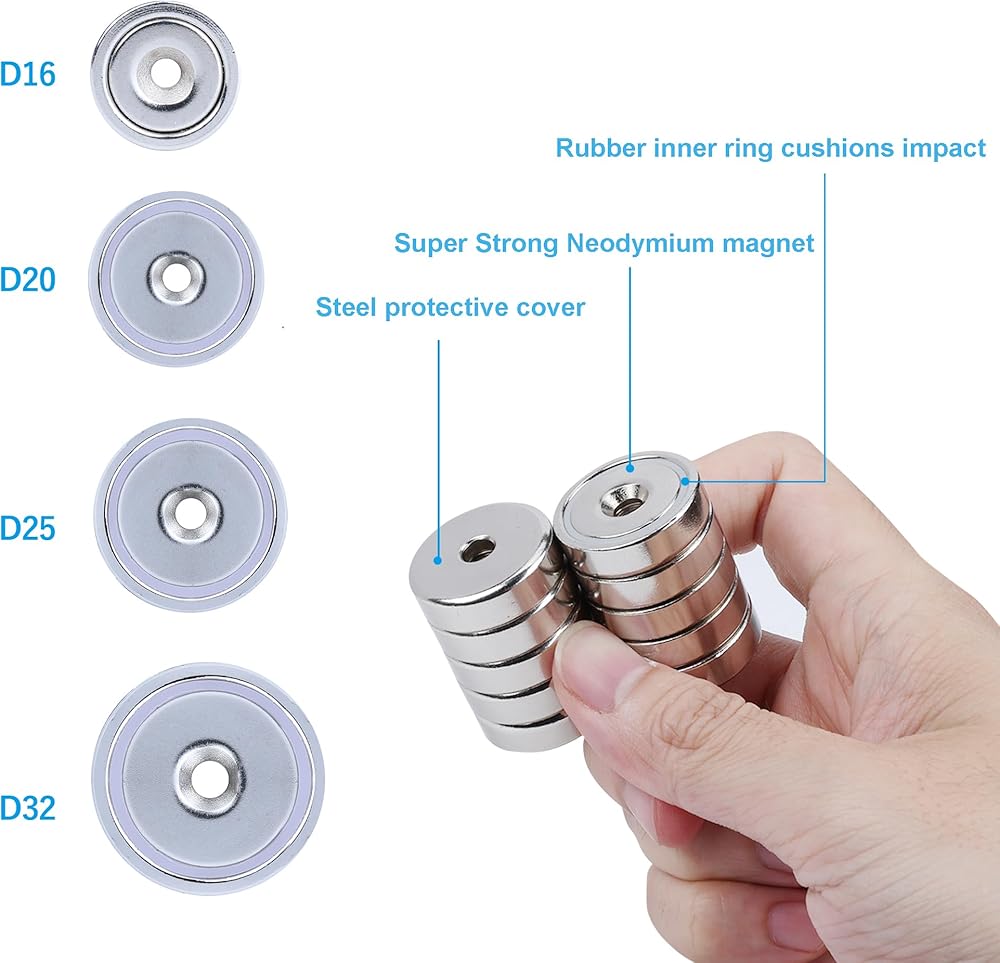 D16

D20

D25

D32

Rubber inner ring cushions impact

Super Strong Neodymium magnet

Steel protective cover