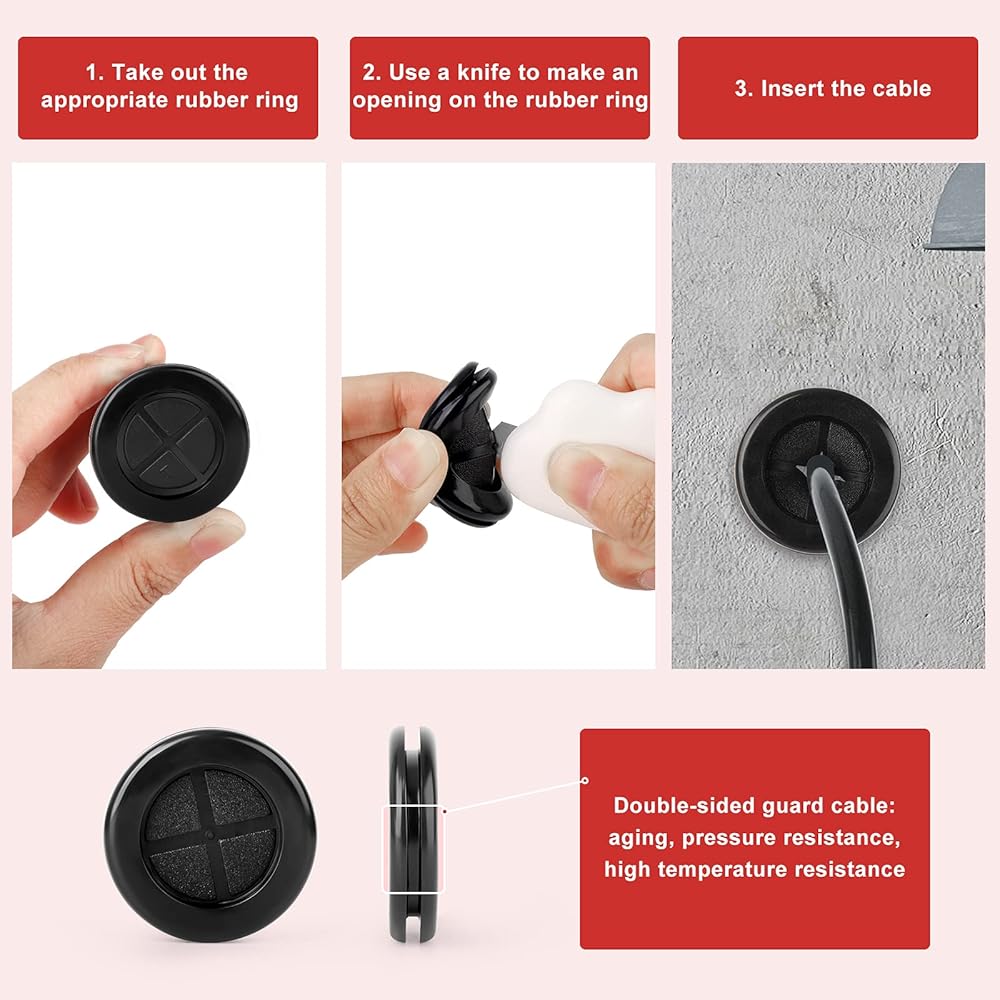 1. Take out the appropriate rubber ring

2. Use a knife to make an opening on the rubber ring

3. Insert the cable

Double-sided guard cable: aging, pressure resistance, high temperature resistance