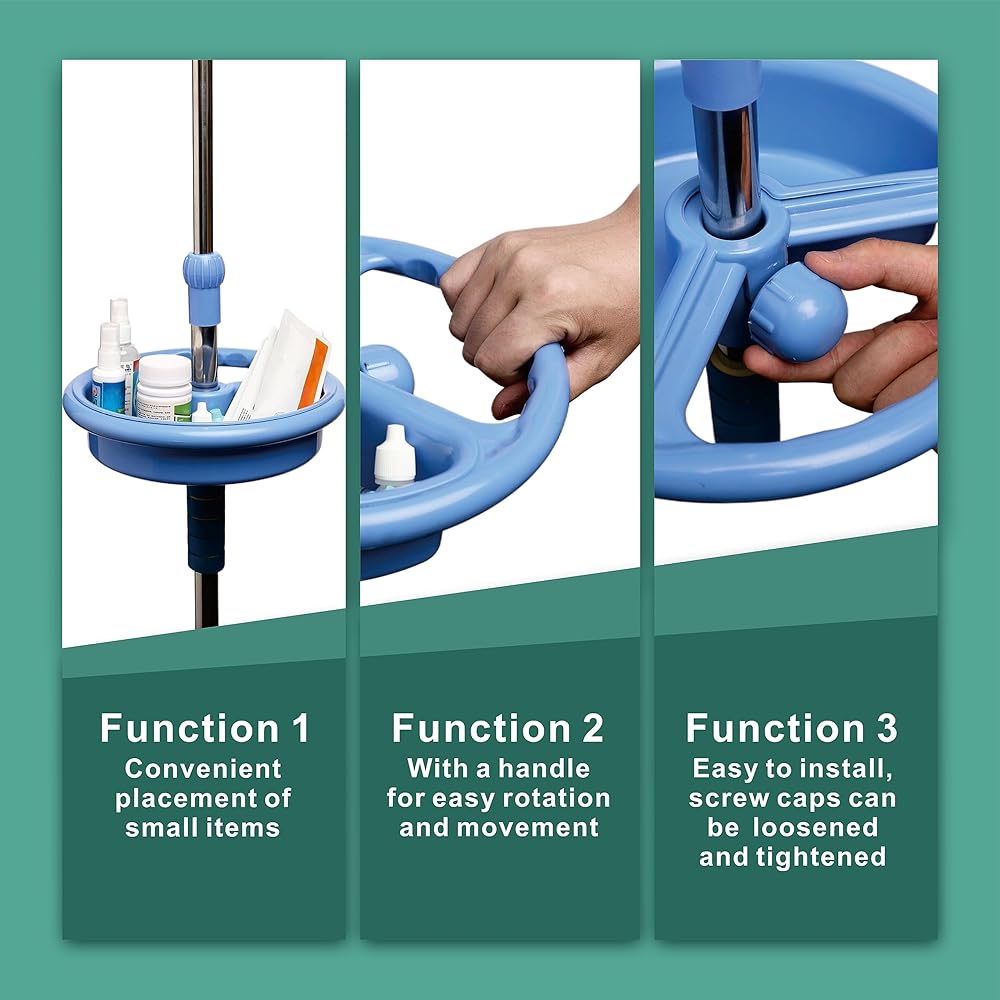 Function 1
Convenient placement of small items

Function 2
With a handle for easy rotation and movement

Function 3
Easy to install, screw caps can be loosened and tightened