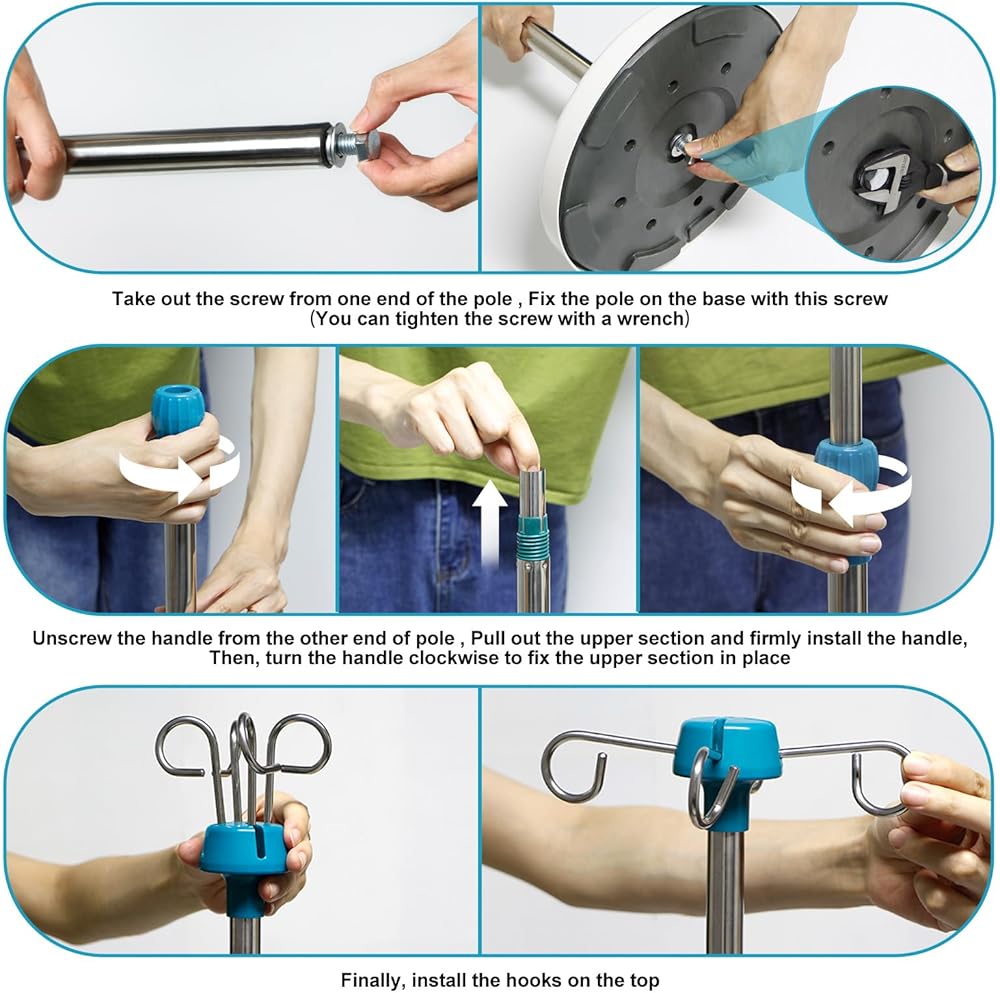 Take out the screw from one end of the pole , Fix the pole on the base with this screw
(You can tighten the screw with a wrench)

Unscrew the handle from the other end of pole , Pull out the upper section and firmly install the handle,
Then, turn the handle clockwise to fix the upper section in place

Finally, install the hooks on the top