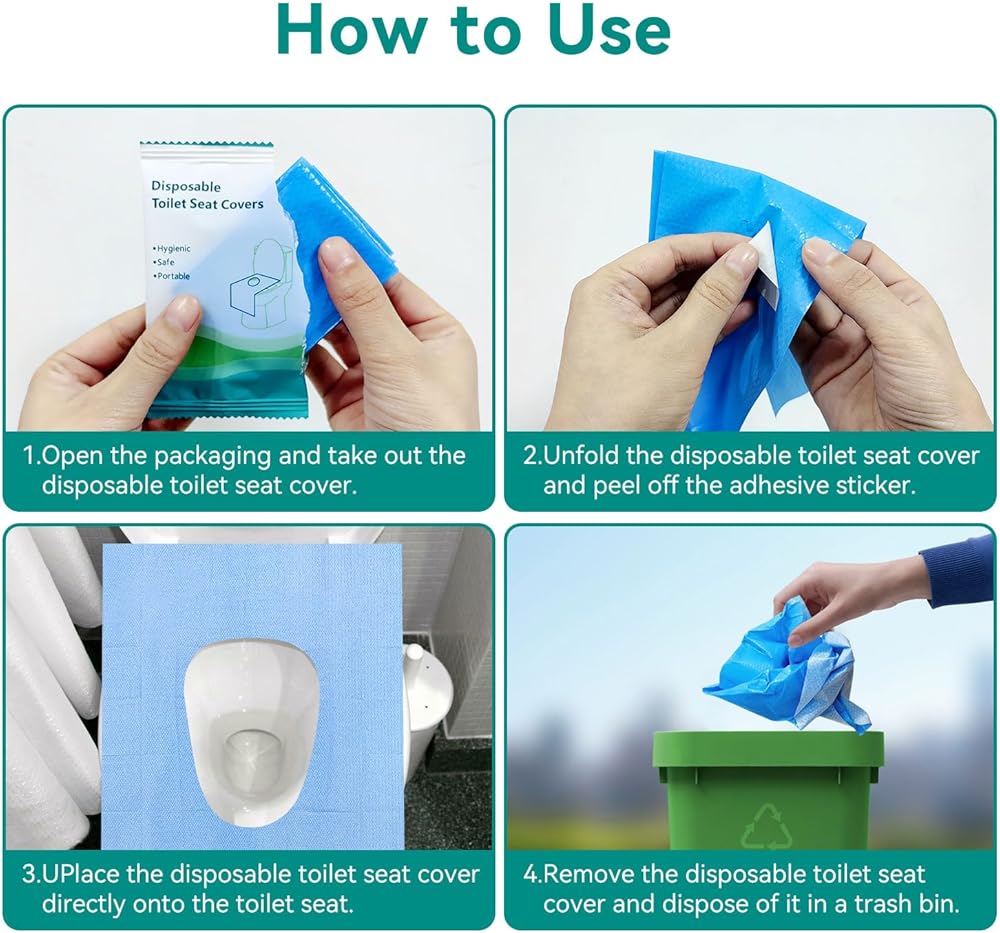 How to Use

Disposable Toilet Seat Covers

•Hygienic
•Safe
•Portable

1.Open the packaging and take out the disposable toilet seat cover.

2.Unfold the disposable toilet seat cover and peel off the adhesive sticker.

3.UPlace the disposable toilet seat cover directly onto the toilet seat.

4.Remove the disposable toilet seat cover and dispose of it in a trash bin.