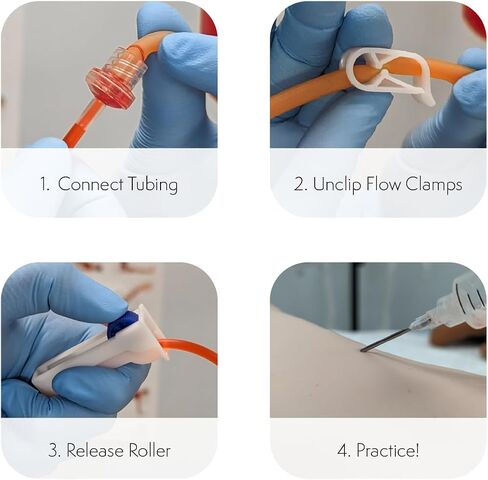 1. Connect Tubing

2. Unclip Flow Clamps

3. Release Roller

4. Practice!