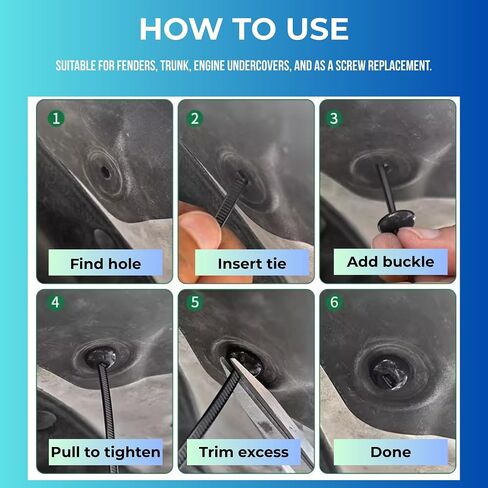 HOW TO USE

SUITABLE FOR FENDERS, TRUNK, ENGINE UNDERCOVERS, AND AS A SCREW REPLACEMENT.

1
Find hole

2
Insert tie

3
Add buckle

4
Pull to tighten

5
Trim excess

6
Done