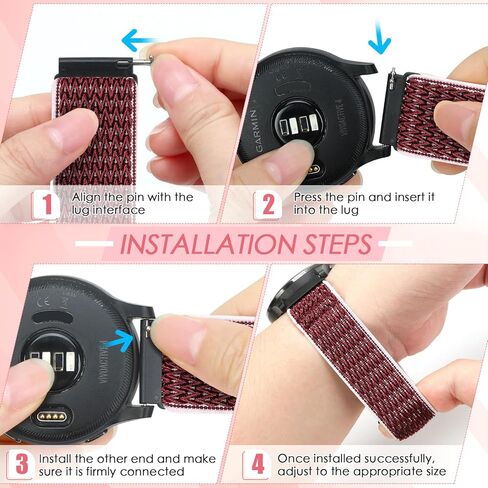 GARMIN

VIVOACTIVE 4

1 Align the pin with the lug interface

2 Press the pin and insert it into the lug

INSTALLATION STEPS

CE

VIVOACTIVE 4

3 Install the other end and make sure it is firmly connected

4 Once installed successfully, adjust to the appropriate size