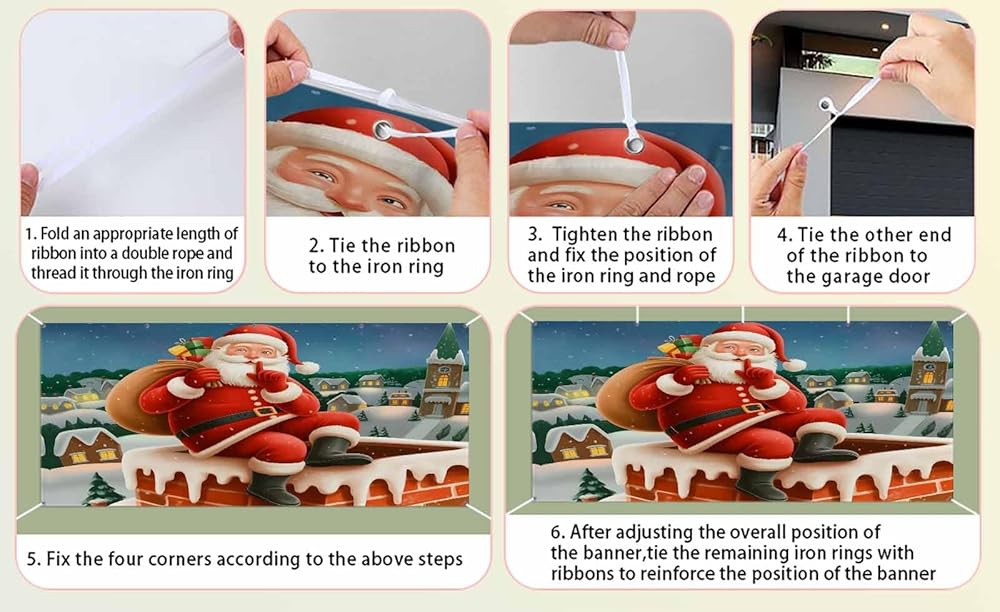 1. Fold an appropriate length of ribbon into a double rope and thread it through the iron ring

2. Tie the ribbon to the iron ring

3. Tighten the ribbon and fix the position of the iron ring and rope

4. Tie the other end of the ribbon to the garage door

5. Fix the four corners according to the above steps

6. After adjusting the overall position of the banner,tie the remaining iron rings with ribbons to reinforce the position of the banner