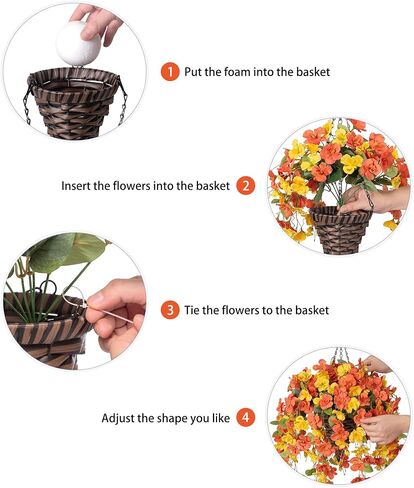 1 Put the foam into the basket

Insert the flowers into the basket 2

3 Tie the flowers to the basket

Adjust the shape you like 4